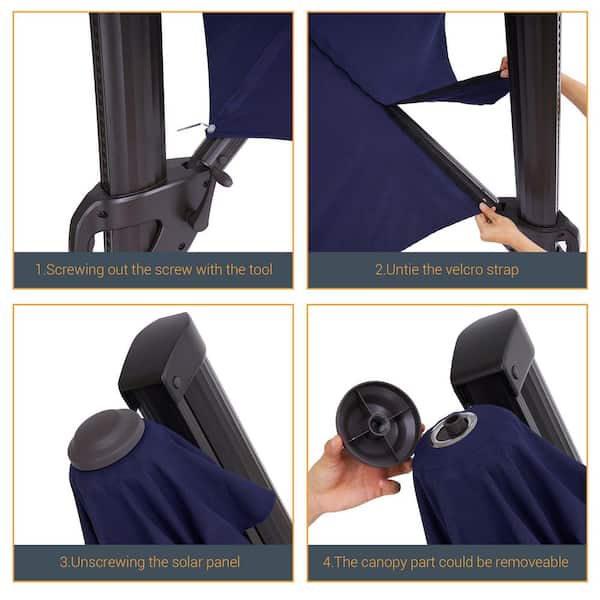 1.Screwing out the screw with the tool

2.Untie the velcro strap

3.Unscrewing the solar panel

4.The canopy part could be removeable