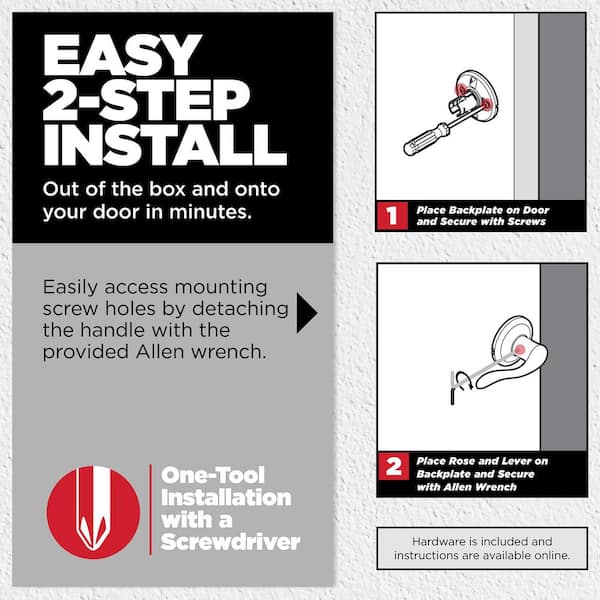 EASY 2-STEP INSTALL

Out of the box and onto your door in minutes.

Easily access mounting screw holes by detaching the handle with the provided Allen wrench.

One-Tool Installation with a Screwdriver

1 Place Backplate on Door and Secure with Screws

2 Place Rose and Lever on Backplate and Secure with Allen Wrench

Hardware is included and instructions are available online.