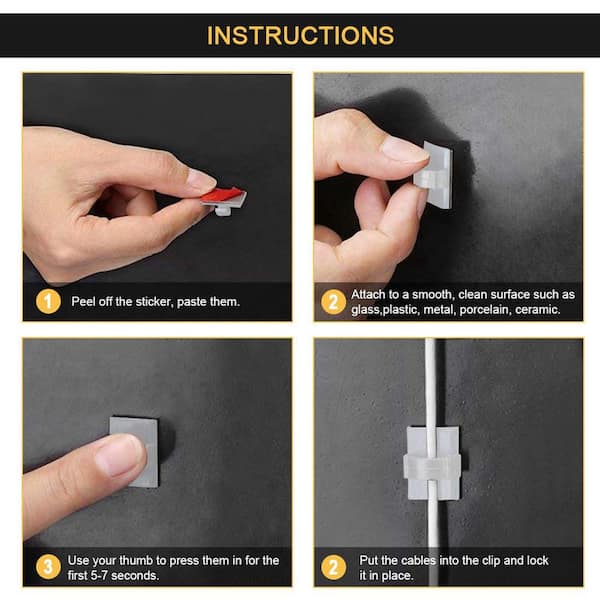 INSTRUCTIONS

1 Peel off the sticker, paste them.

2 Attach to a smooth, clean surface such as glass,plastic, metal, porcelain, ceramic.

3 Use your thumb to press them in for the first 5-7 seconds.

2 Put the cables into the clip and lock it in place.