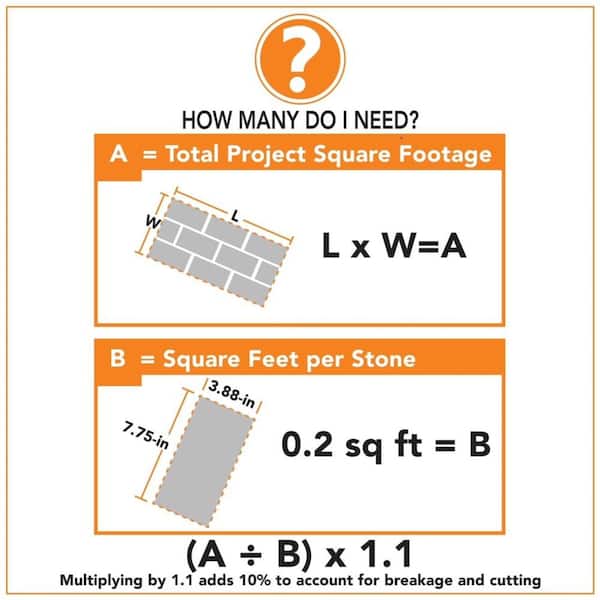 ?

HOW MANY DO I NEED?

A = Total Project Square Footage

W

L

L x W=A

B = Square Feet per Stone

3.88-in

7.75-in

0.2 sq ft = B

(A ÷ B) x 1.1

Multiplying by 1.1 adds 10% to account for breakage and cutting