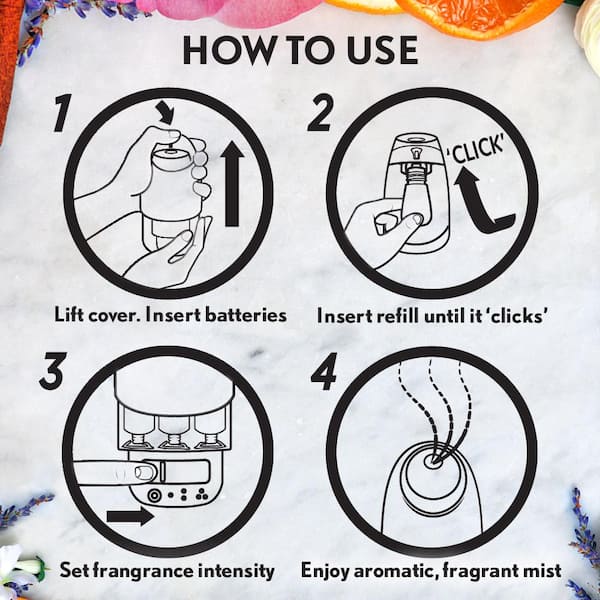 HOW TO USE

1

Lift cover. Insert batteries

2

'CLICK'

Insert refill until it 'clicks'

3

Set frangrance intensity

4

Enjoy aromatic, fragrant mist