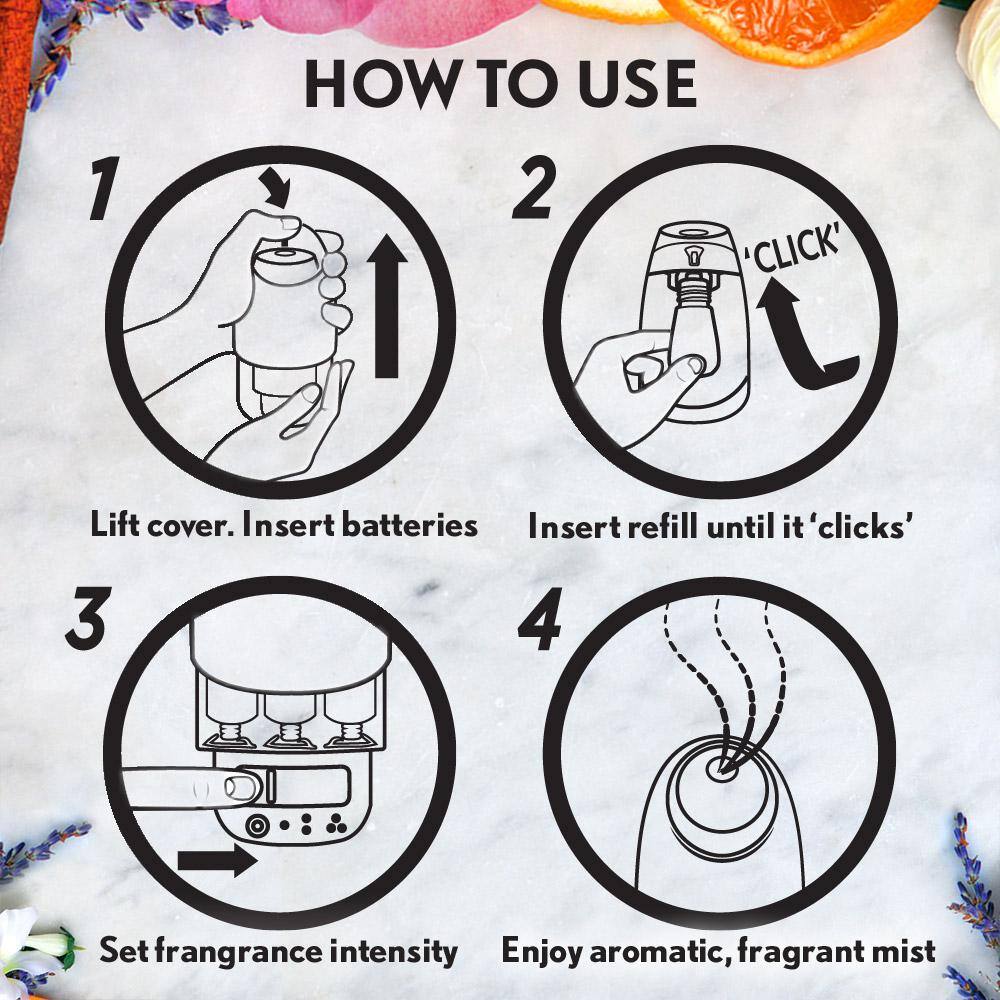 HOW TO USE

1

Lift cover. Insert batteries

2

'CLICK'

Insert refill until it 'clicks'

3

Set frangrance intensity

4

Enjoy aromatic, fragrant mist