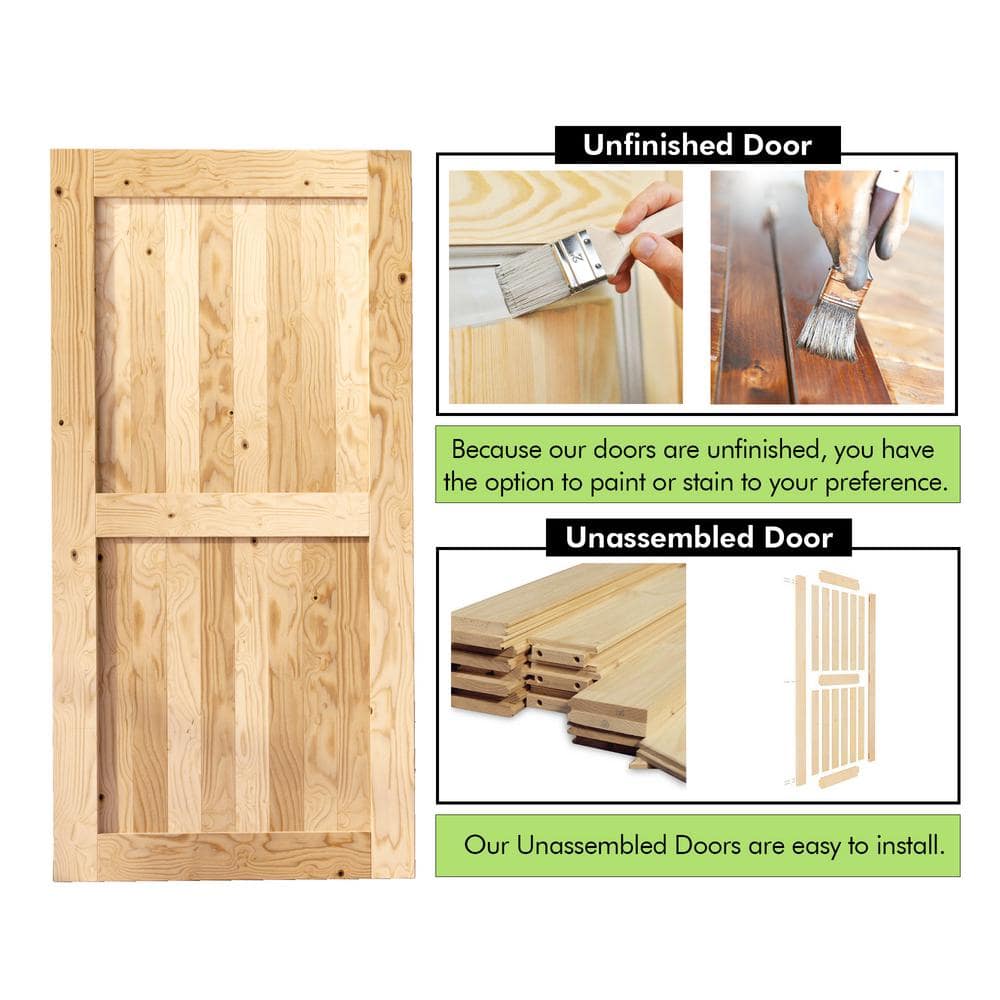 Unfinished Door

Because our doors are unfinished, you have the option to paint or stain to your preference.

Unassembled Door

Our Unassembled Doors are easy to install.