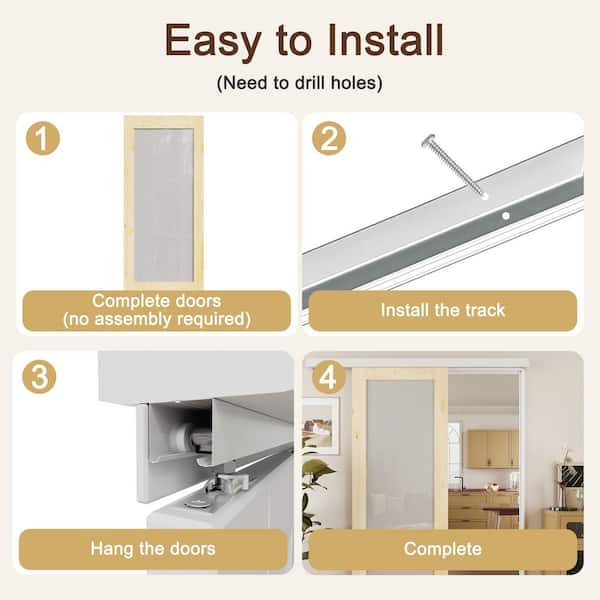 Easy to Install

(Need to drill holes)

1

Complete doors
(no assembly required)

2

Install the track

3

Hang the doors

4

Complete