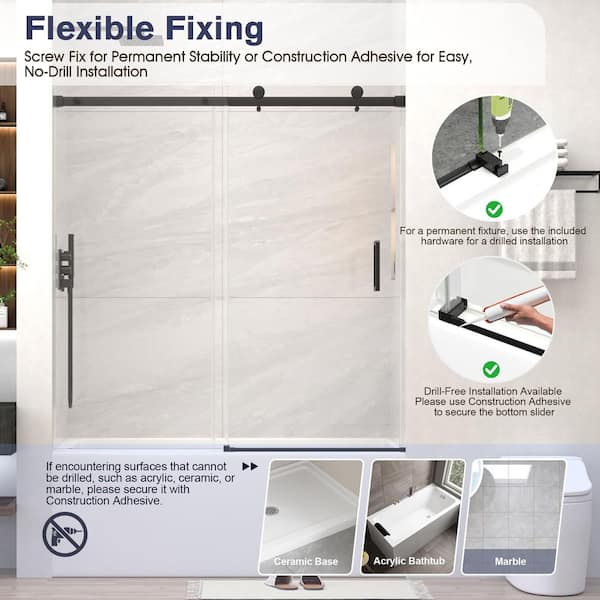 Flexible Fixing

Screw Fix for Permanent Stability or Construction Adhesive for Easy, No-Drill Installation

For a permanent fixture, use the included hardware for a drilled installation

Drill-Free Installation Available
Please use Construction Adhesive to secure the bottom slider

If encountering surfaces that cannot be drilled, such as acrylic, ceramic, or marble, please secure it with Construction Adhesive.

Ceramic Base

Acrylic Bathtub

Marble