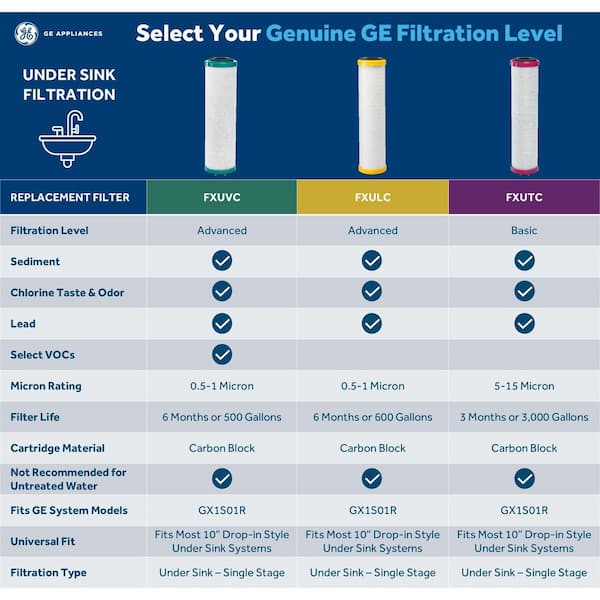 GE APPLIANCES

Select Your Genuine GE Filtration Level

UNDER SINK FILTRATION

| REPLACEMENT FILTER | FXUVC | FXULC | FXUTC |
|---|---|---|---|
| Filtration Level | Advanced | Advanced | Basic |
| Sediment | ✓ | ✓ | ✓ |
| Chlorine Taste & Odor | ✓ | ✓ | ✓ |
| Lead | ✓ | ✓ | ✓ |
| Select VOCs | ✓ | | |
| Micron Rating | 0.5-1 Micron | 0.5-1 Micron | 5-15 Micron |
| Filter Life | 6 Months or 500 Gallons | 6 Months or 600 Gallons | 3 Months or 3,000 Gallons |
| Cartridge Material | Carbon Block | Carbon Block | Carbon Block |
| Not Recommended for Untreated Water | ✓ | ✓ | ✓ |
| Fits GE System Models | GX1S01R | GX1S01R | GX1S01R |
| Universal Fit | Fits Most 10" Drop-in Style Under Sink Systems | Fits Most 10" Drop-in Style Under Sink Systems | Fits Most 10" Drop-in Style Under Sink Systems |
| Filtration Type | Under Sink – Single Stage | Under Sink – Single Stage | Under Sink – Single Stage |