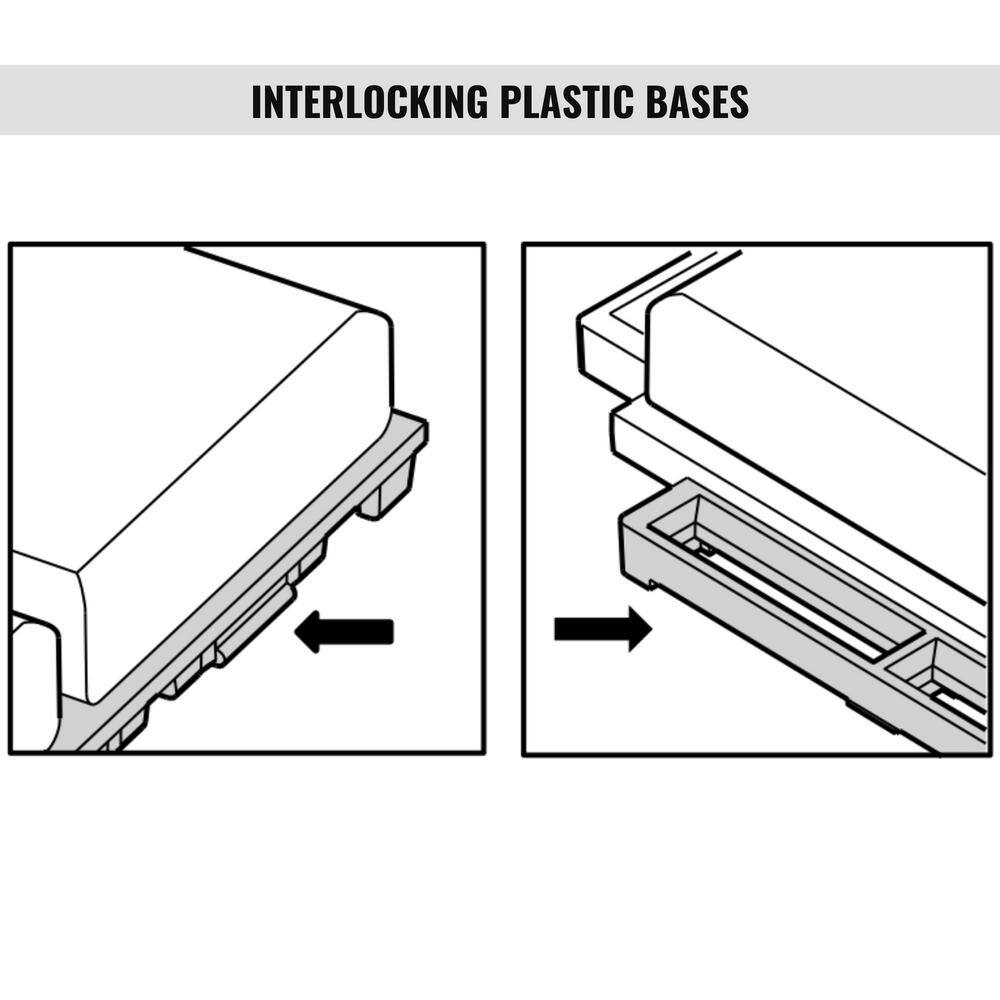 INTERLOCKING PLASTIC BASES