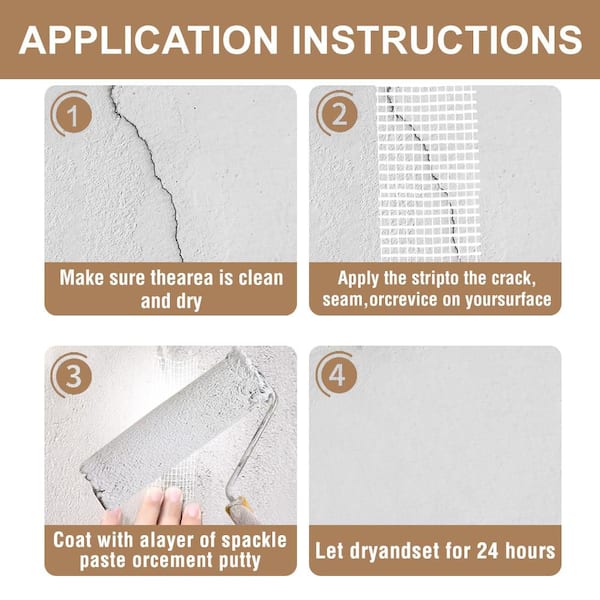 APPLICATION INSTRUCTIONS

1

Make sure thearea is clean and dry

2

Apply the stripto the crack, seam,orcrevice on yoursurface

3

Coat with alayer of spackle paste orcement putty

4

Let dryandset for 24 hours