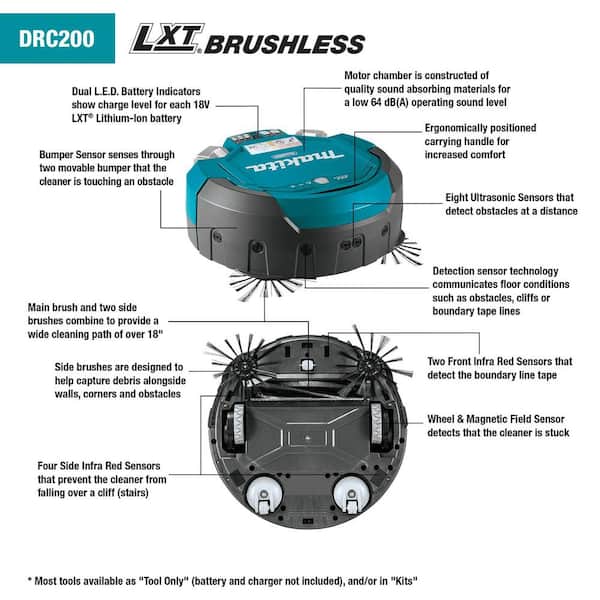 DRC200

LXT BRUSHLESS

Dual L.E.D. Battery Indicators show charge level for each 18V LXT® Lithium-Ion battery

Motor chamber is constructed of quality sound absorbing materials for a low 64 dB(A) operating sound level

Ergonomically positioned carrying handle for increased comfort

Bumper Sensor senses through two movable bumper that the cleaner is touching an obstacle

makita

Eight Ultrasonic Sensors that detect obstacles at a distance

Detection sensor technology communicates floor conditions such as obstacles, cliffs or boundary tape lines

Main brush and two side brushes combine to provide a wide cleaning path of over 18"

Side brushes are designed to help capture debris alongside walls, corners and obstacles

Two Front Infra Red Sensors that detect the boundary line tape

Wheel & Magnetic Field Sensor detects that the cleaner is stuck

Four Side Infra Red Sensors that prevent the cleaner from falling over a cliff (stairs)

* Most tools available as "Tool Only" (battery and charger not included), and/or in "Kits"