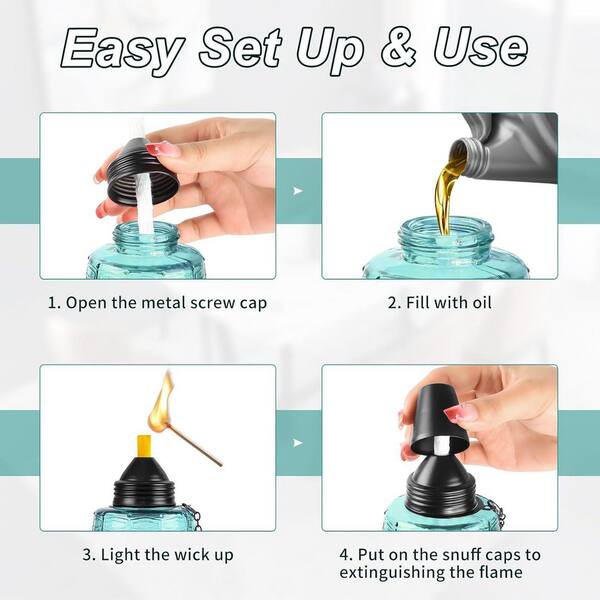 Easy Set Up & Use

1. Open the metal screw cap

2. Fill with oil

3. Light the wick up

4. Put on the snuff caps to extinguishing the flame