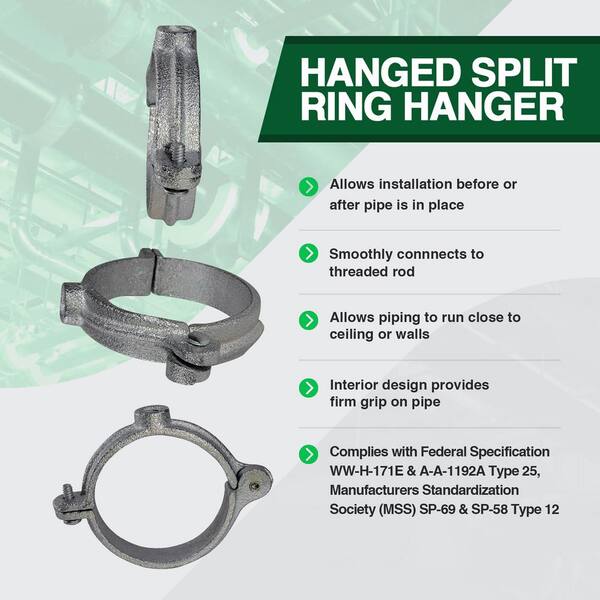 HANGED SPLIT RING HANGER

Allows installation before or after pipe is in place

Smoothly connnects to threaded rod

Allows piping to run close to ceiling or walls

Interior design provides firm grip on pipe

Complies with Federal Specification WW-H-171E & A-A-1192A Type 25, Manufacturers Standardization Society (MSS) SP-69 & SP-58 Type 12