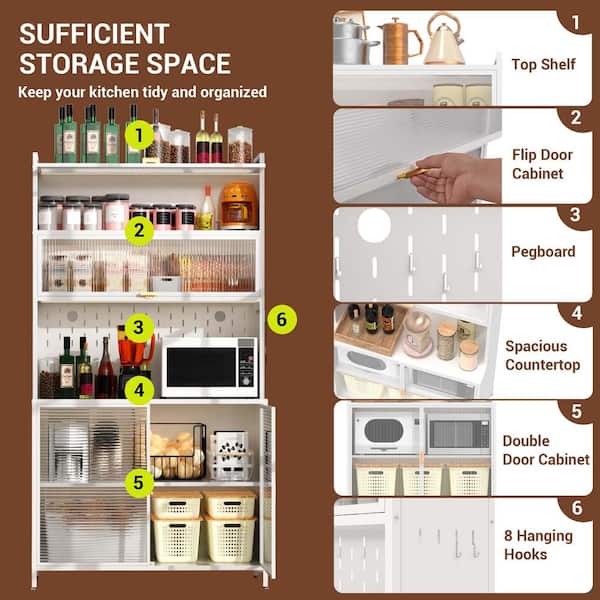 SUFFICIENT STORAGE SPACE

Keep your kitchen tidy and organized

1

2

3

4

5

6

1 Top Shelf

2 Flip Door Cabinet

3 Pegboard

4 Spacious Countertop

5 Double Door Cabinet

6 8 Hanging Hooks