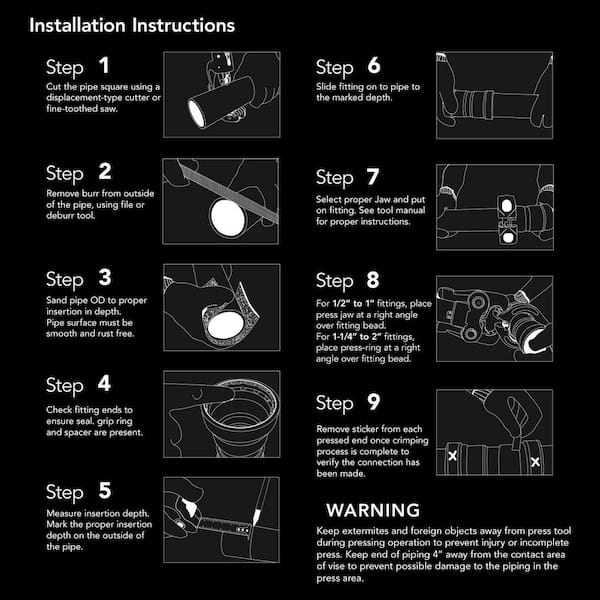 Installation Instructions

Step 1
Cut the pipe square using a displacement-type cutter or fine-toothed saw.

Step 2
Remove burr from outside of the pipe, using file or deburr tool.

Step 3
Sand pipe OD to proper insertion in depth. Pipe surface must be smooth and rust free.

Step 4
Check fitting ends to ensure seal. grip ring and spacer are present.

Step 5
Measure insertion depth. Mark the proper insertion depth on the outside of the pipe.

Step 6
Slide fitting on to pipe to the marked depth.

Step 7
Select proper Jaw and put on fitting. See tool manual for proper instructions.

Step 8
For 1/2" to 1" fittings, place press jaw at a right angle over fitting bead.
For 1-1/4" to 2" fittings, place press-ring at a right angle over fitting bead.

Step 9
Remove sticker from each pressed end once crimping process is complete to verify the connection has been made.

WARNING
Keep extermites and foreign objects away from press tool during pressing operation to prevent injury or incomplete press. Keep end of piping 4" away from the contact area of vise to prevent possible damage to the piping in the press area.