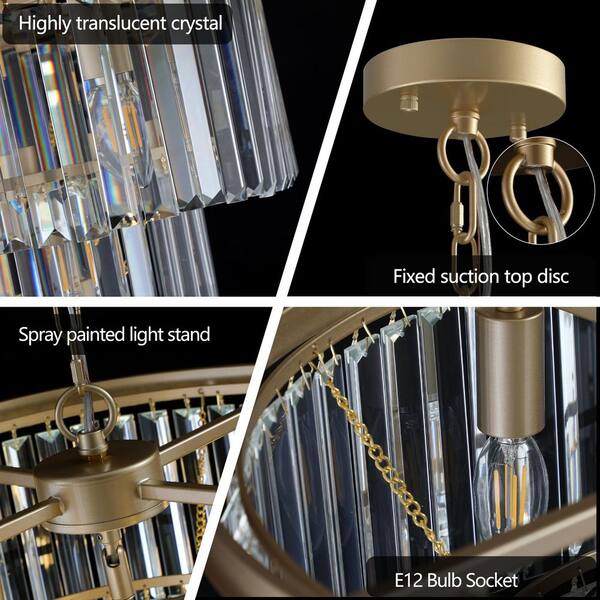 Highly translucent crystal

Fixed suction top disc

Spray painted light stand

E12 Bulb Socket