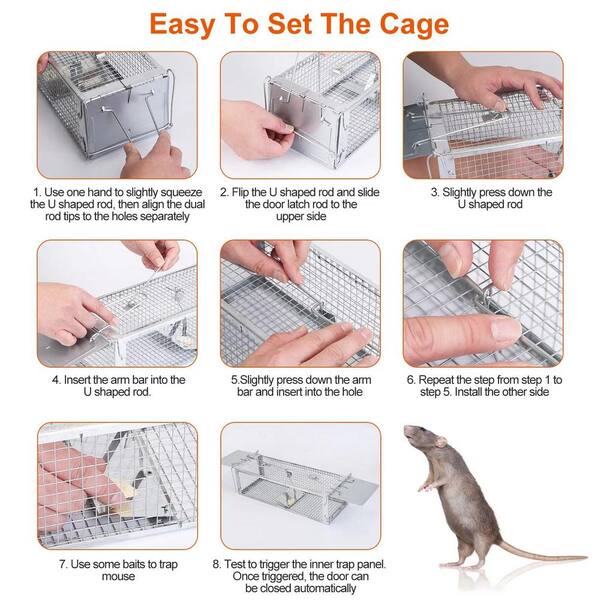 Easy To Set The Cage

1. Use one hand to slightly squeeze the U shaped rod, then align the dual rod tips to the holes separately

2. Flip the U shaped rod and slide the door latch rod to the upper side

3. Slightly press down the U shaped rod

4. Insert the arm bar into the U shaped rod.

5.Slightly press down the arm bar and insert into the hole

6. Repeat the step from step 1 to step 5. Install the other side

7. Use some baits to trap mouse

8. Test to trigger the inner trap panel. Once triggered, the door can be closed automatically