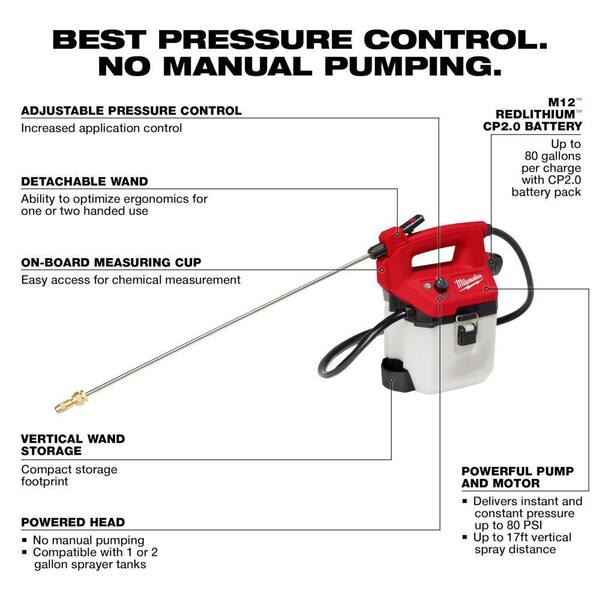 BEST PRESSURE CONTROL.
NO MANUAL PUMPING.

ADJUSTABLE PRESSURE CONTROL
Increased application control

DETACHABLE WAND
Ability to optimize ergonomics for one or two handed use

ON-BOARD MEASURING CUP
Easy access for chemical measurement

VERTICAL WAND STORAGE
Compact storage footprint

POWERED HEAD
▪ No manual pumping
▪ Compatible with 1 or 2 gallon sprayer tanks

M12™ REDLITHIUM™ CP2.0 BATTERY
Up to 80 gallons per charge with CP2.0 battery pack

Milwaukee

POWERFUL PUMP AND MOTOR
▪ Delivers instant and constant pressure up to 80 PSI
▪ Up to 17ft vertical spray distance