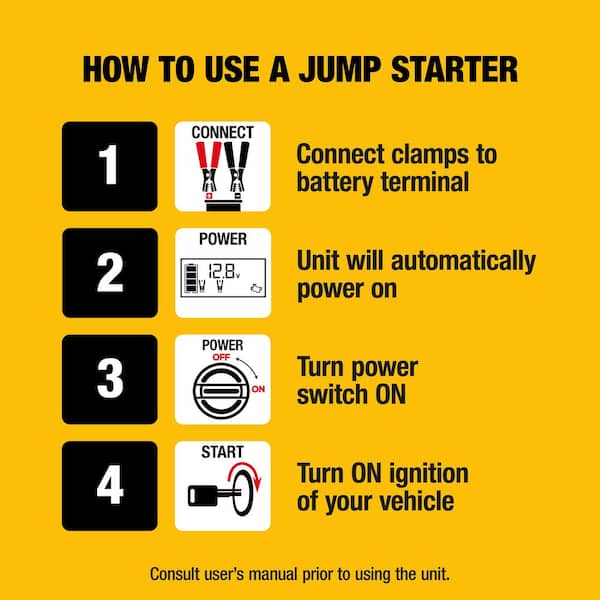 HOW TO USE A JUMP STARTER

1

CONNECT

Connect clamps to battery terminal

2

POWER

12.8v

Unit will automatically power on

3

POWER

OFF

ON

Turn power switch ON

4

START

Turn ON ignition of your vehicle

Consult user's manual prior to using the unit.