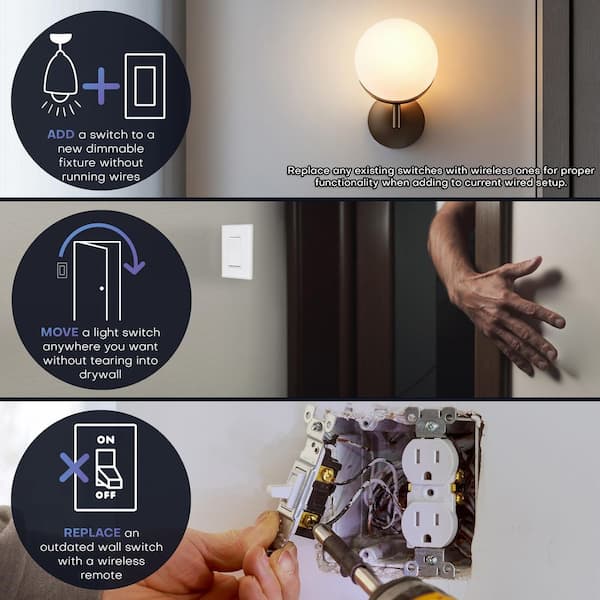 ADD a switch to a new dimmable fixture without running wires

Replace any existing switches with wireless ones for proper functionality when adding to current wired setup.

MOVE a light switch anywhere you want without tearing into drywall

ON

OFF

REPLACE an outdated wall switch with a wireless remote