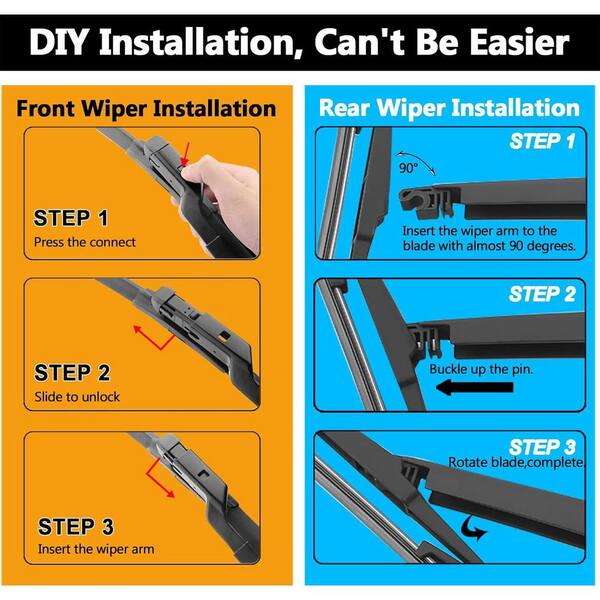 DIY Installation, Can't Be Easier

Front Wiper Installation

STEP 1
Press the connect

STEP 2
Slide to unlock

STEP 3
Insert the wiper arm

Rear Wiper Installation

STEP 1
90°
Insert the wiper arm to the blade with almost 90 degrees.

STEP 2
Buckle up the pin.

STEP 3
Rotate blade,complete.