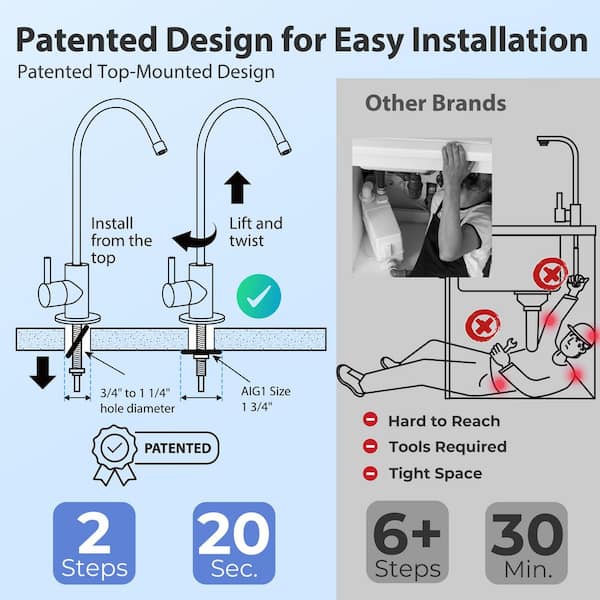 Patented Design for Easy Installation

Patented Top-Mounted Design

Install from the top

Lift and twist

3/4" to 1 1/4" hole diameter

AIG1 Size 1 3/4"

PATENTED

2 Steps

20 Sec.

Other Brands

Hard to Reach

Tools Required

Tight Space

6+ Steps

30 Min.