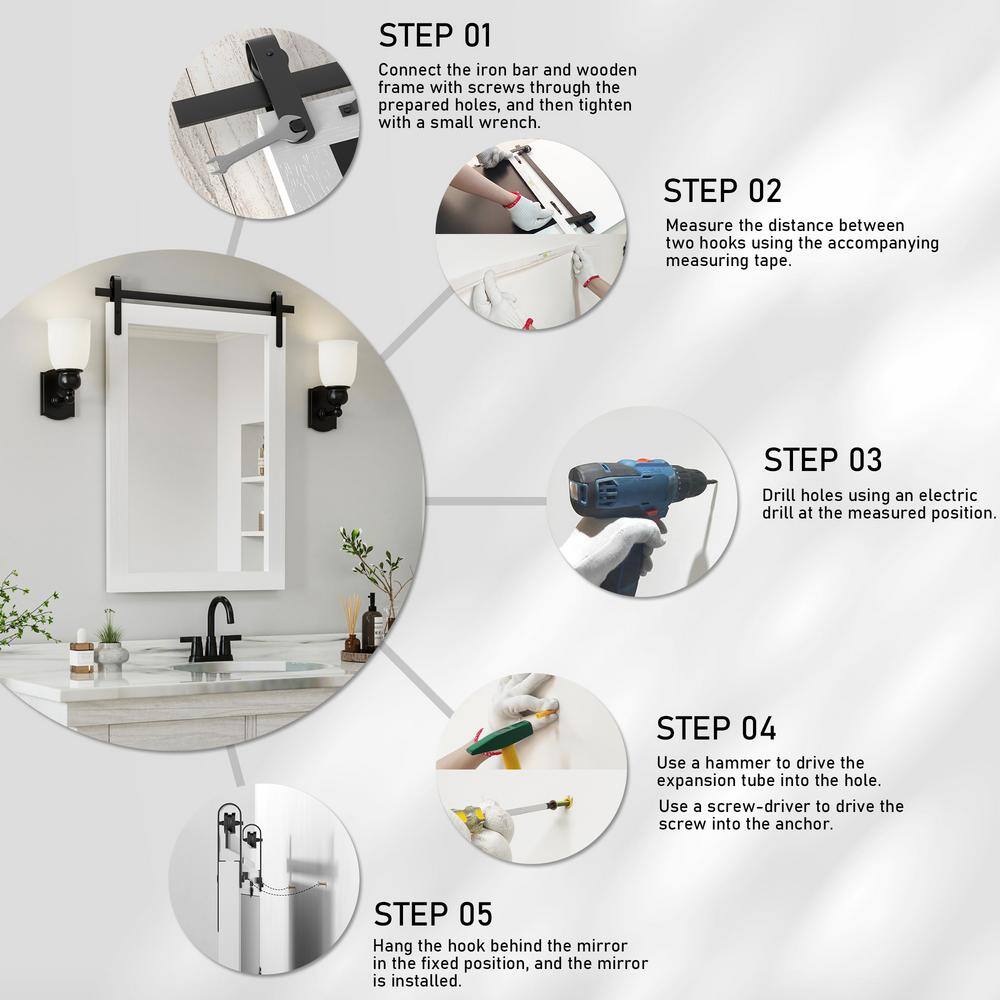 STEP 01
Connect the iron bar and wooden frame with screws through the prepared holes, and then tighten with a small wrench.

STEP 02
Measure the distance between two hooks using the accompanying measuring tape.

STEP 03
Drill holes using an electric drill at the measured position.

STEP 04
Use a hammer to drive the expansion tube into the hole.
Use a screw-driver to drive the screw into the anchor.

STEP 05
Hang the hook behind the mirror in the fixed position, and the mirror is installed.