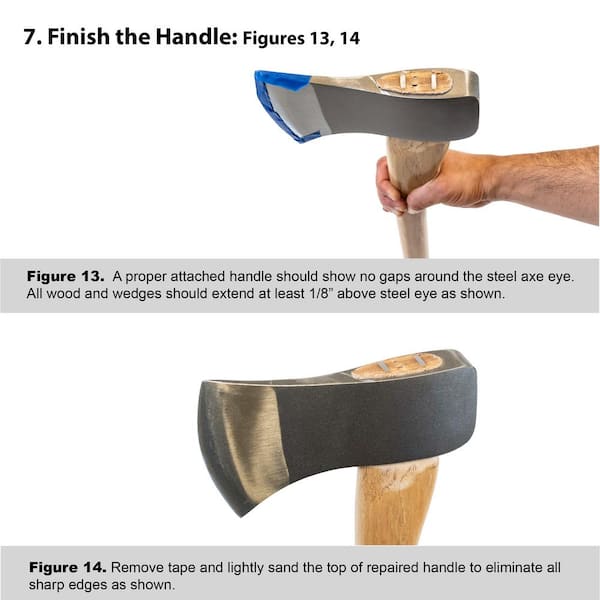 7. Finish the Handle: Figures 13, 14

Figure 13. A proper attached handle should show no gaps around the steel axe eye. All wood and wedges should extend at least 1/8” above steel eye as shown.

Figure 14. Remove tape and lightly sand the top of repaired handle to eliminate all sharp edges as shown.