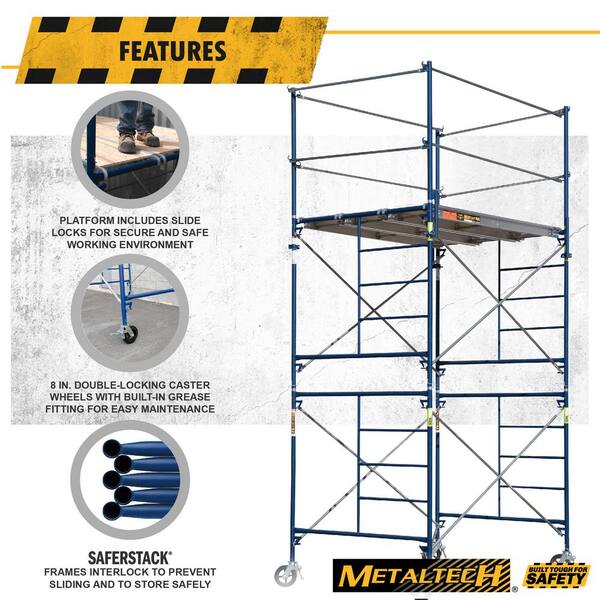 FEATURES

PLATFORM INCLUDES SLIDE LOCKS FOR SECURE AND SAFE WORKING ENVIRONMENT

8 IN. DOUBLE-LOCKING CASTER WHEELS WITH BUILT-IN GREASE FITTING FOR EASY MAINTENANCE

SAFERSTACK®
FRAMES INTERLOCK TO PREVENT SLIDING AND TO STORE SAFELY

METALTECH®

BUILT TOUGH FOR SAFETY