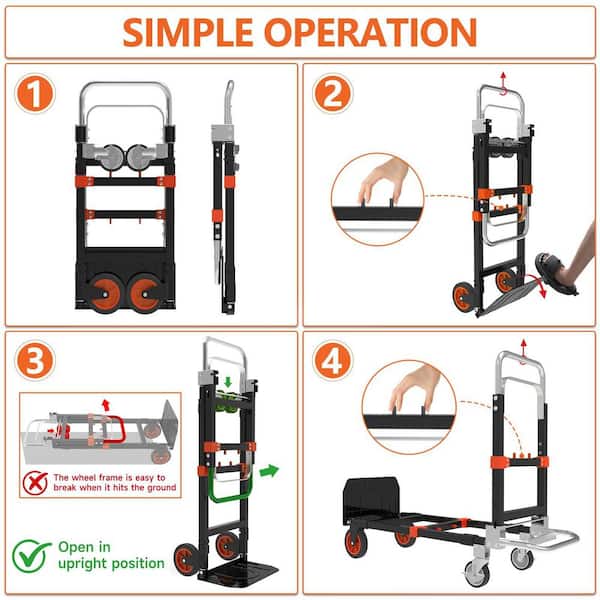 SIMPLE OPERATION

1

2

3

The wheel frame is easy to break when it hits the ground

Open in upright position

4