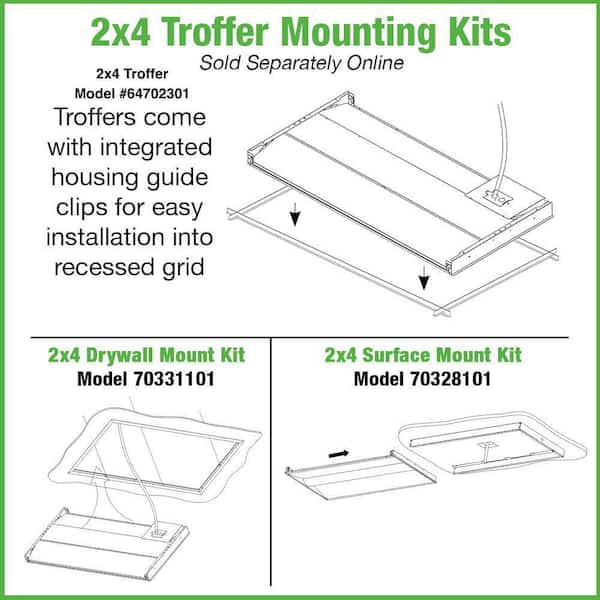 2x4 Troffer Mounting Kits
Sold Separately Online

2x4 Troffer
Model #64702301

Troffers come with integrated housing guide clips for easy installation into recessed grid

2x4 Drywall Mount Kit
Model 70331101

2x4 Surface Mount Kit
Model 70328101