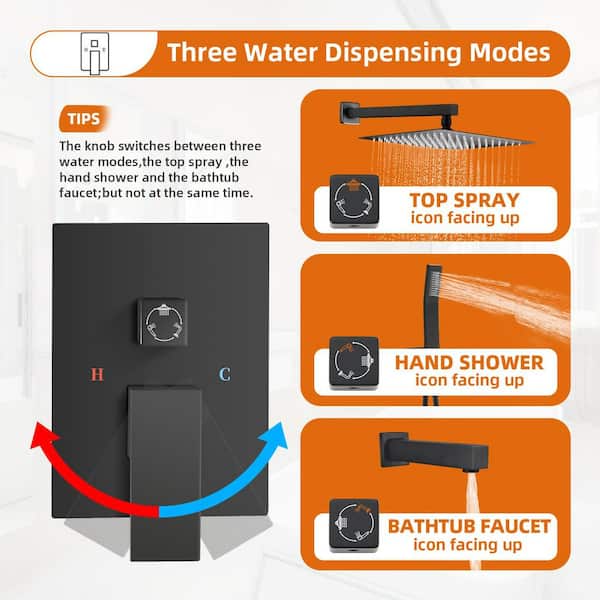 Three Water Dispensing Modes

TIPS

The knob switches between three water modes,the top spray ,the hand shower and the bathtub faucet;but not at the same time.

H

C

TOP SPRAY
icon facing up

HAND SHOWER
icon facing up

BATHTUB FAUCET
icon facing up