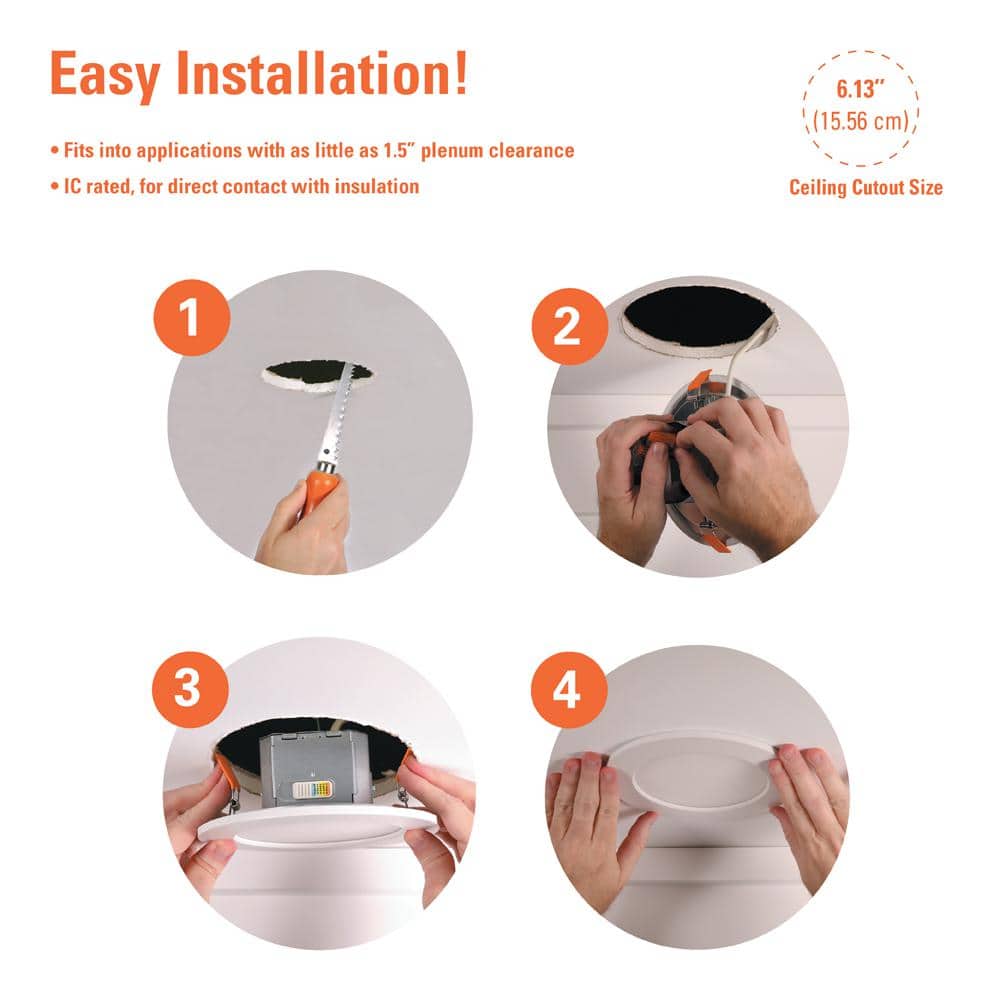 Easy Installation!

• Fits into applications with as little as 1.5" plenum clearance

• IC rated, for direct contact with insulation

6.13"
(15.56 cm)

Ceiling Cutout Size

1

2

3

4