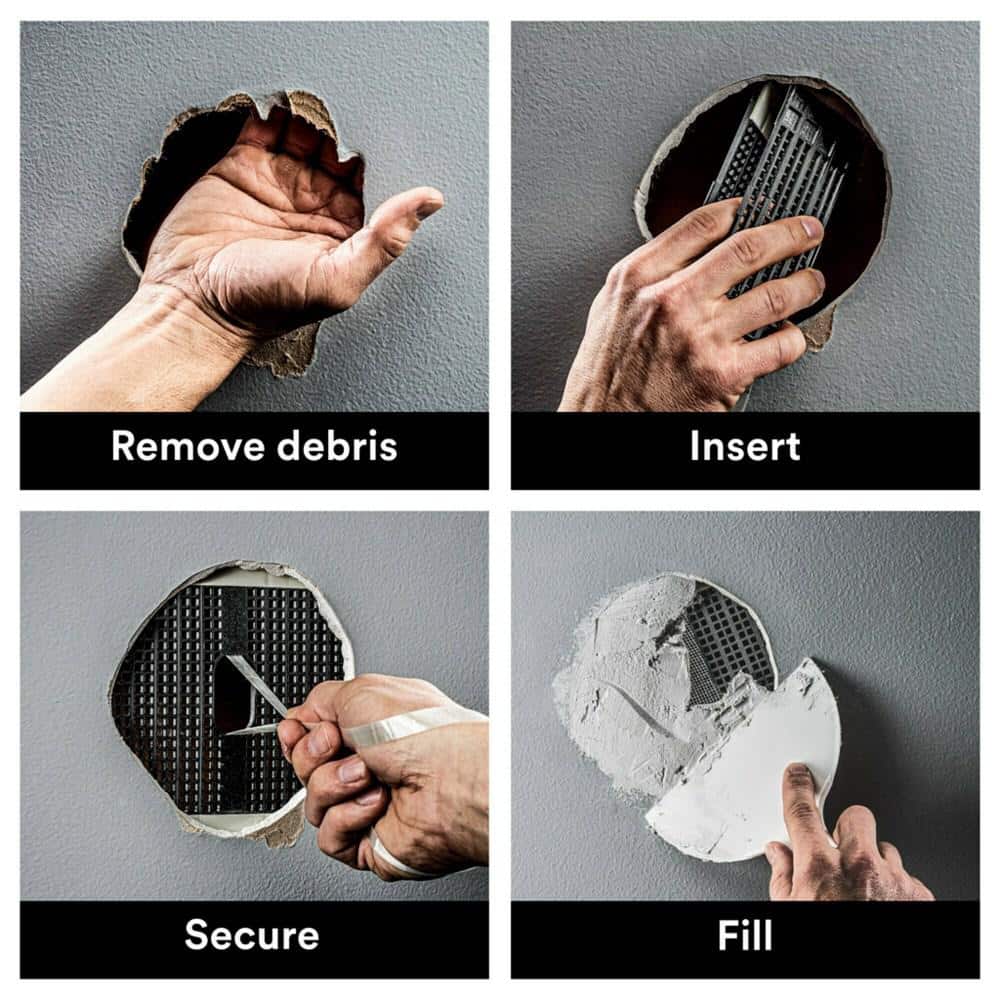 Remove debris

Insert

Secure

Fill