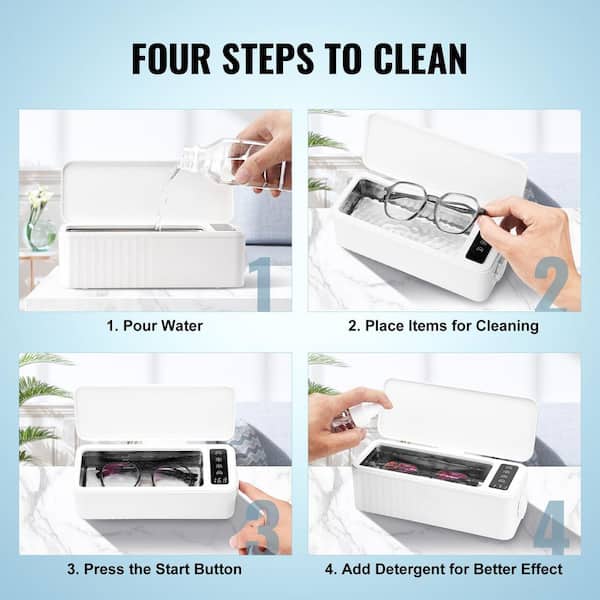 FOUR STEPS TO CLEAN

1

1. Pour Water

2

2. Place Items for Cleaning

3

3. Press the Start Button

4

4. Add Detergent for Better Effect