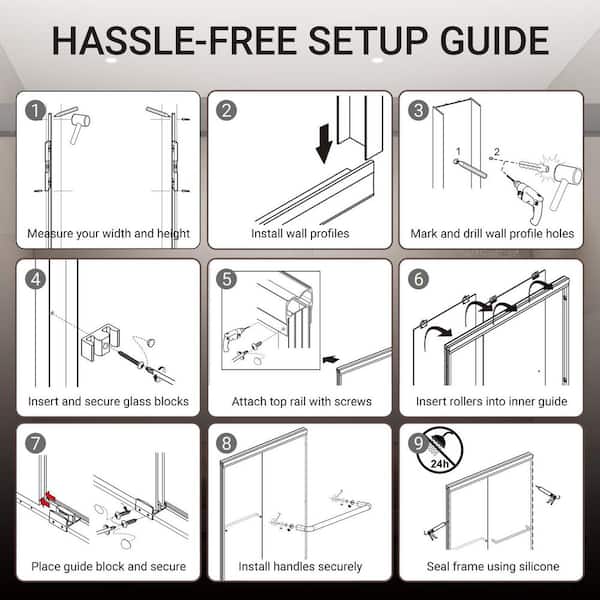 HASSLE-FREE SETUP GUIDE

1
Measure your width and height

2
Install wall profiles

3
1
2
Mark and drill wall profile holes

4
Insert and secure glass blocks

5
Attach top rail with screws

6
Insert rollers into inner guide

7
Place guide block and secure

8
Install handles securely

9
24h
Seal frame using silicone