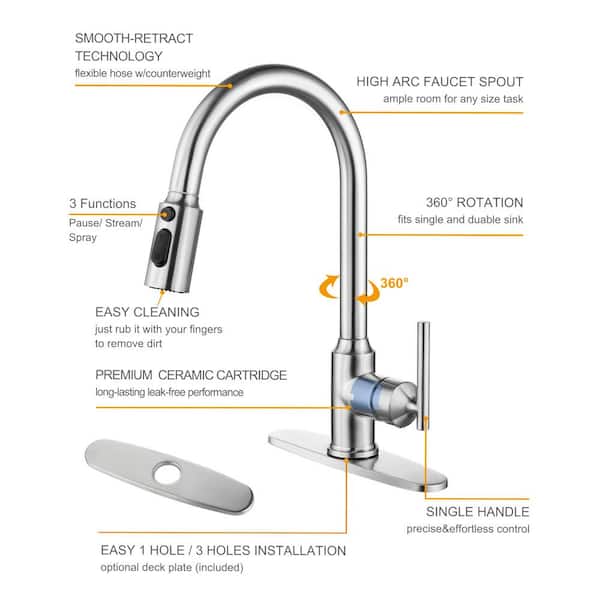 SMOOTH-RETRACT TECHNOLOGY
flexible hose w/counterweight

HIGH ARC FAUCET SPOUT
ample room for any size task

3 Functions
Pause/ Stream/ Spray

360° ROTATION
fits single and duable sink

360°

EASY CLEANING
just rub it with your fingers to remove dirt

PREMIUM CERAMIC CARTRIDGE
long-lasting leak-free performance

SINGLE HANDLE
precise&effortless control

EASY 1 HOLE / 3 HOLES INSTALLATION
optional deck plate (included)