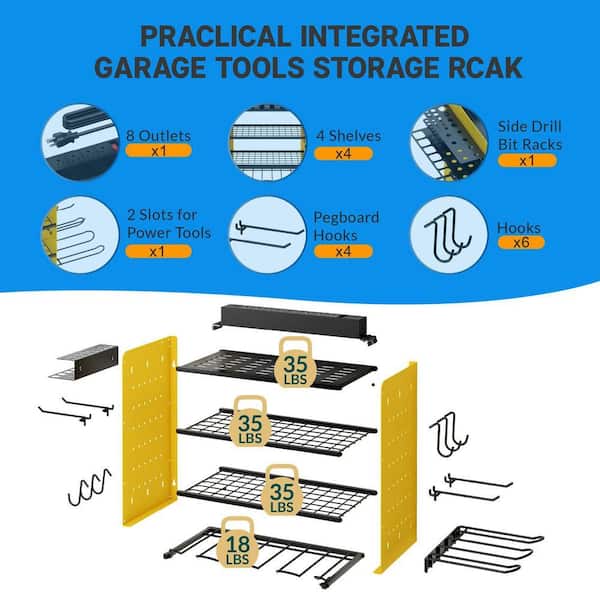 PRACLICAL INTEGRATED GARAGE TOOLS STORAGE RCAK

8 Outlets
x1

4 Shelves
x4

Side Drill Bit Racks
x1

2 Slots for Power Tools
x1

Pegboard Hooks
x4

Hooks
x6

35 LBS

35 LBS

35 LBS

18 LBS