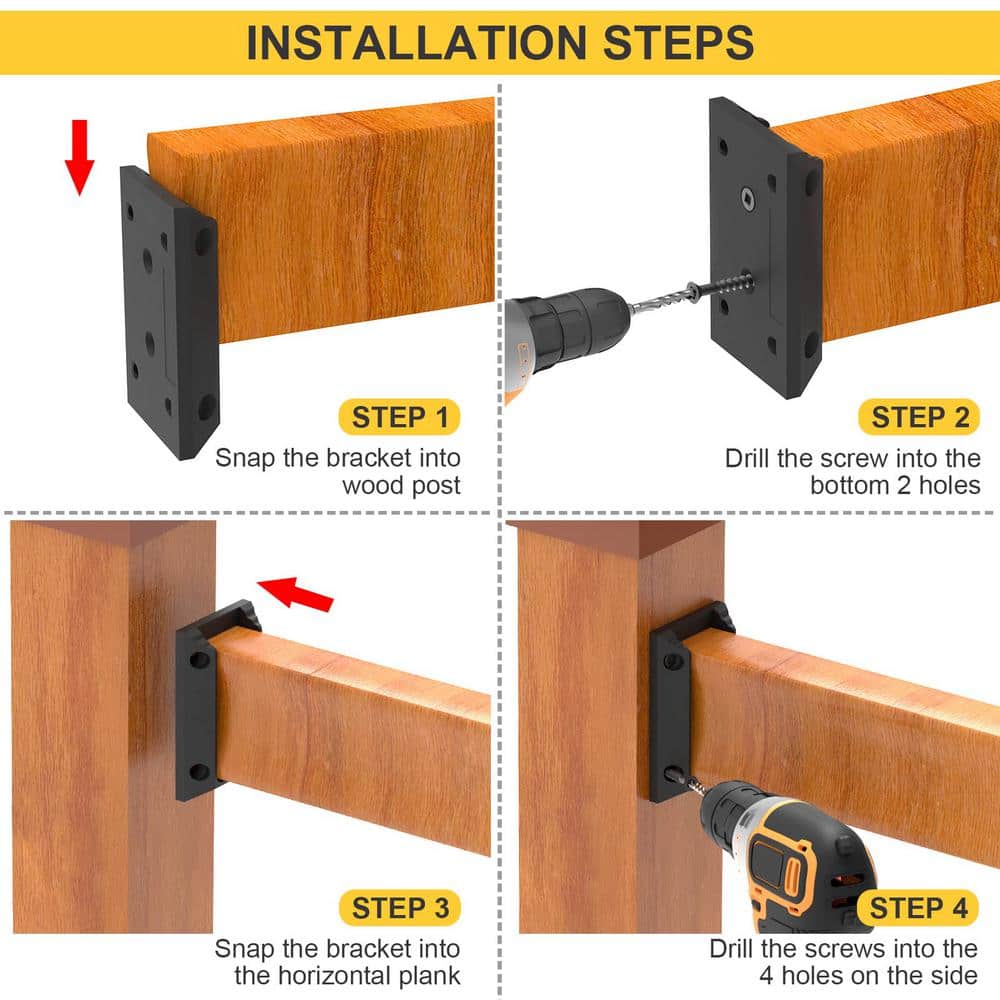 INSTALLATION STEPS

STEP 1
Snap the bracket into wood post

STEP 2
Drill the screw into the bottom 2 holes

STEP 3
Snap the bracket into the horizontal plank

STEP 4
Drill the screws into the 4 holes on the side