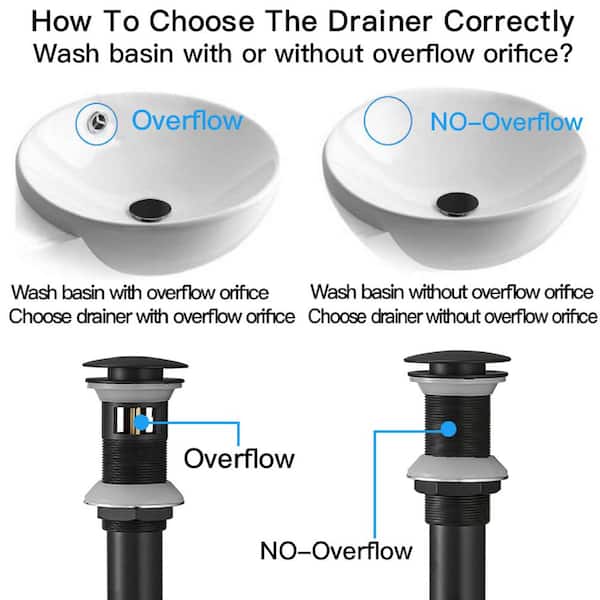 How To Choose The Drainer Correctly
Wash basin with or without overflow orifice?

Overflow

NO–Overflow

Wash basin with overflow orifice
Choose drainer with overflow orifice

Wash basin without overflow orifice
Choose drainer without overflow orifice

Overflow

NO–Overflow