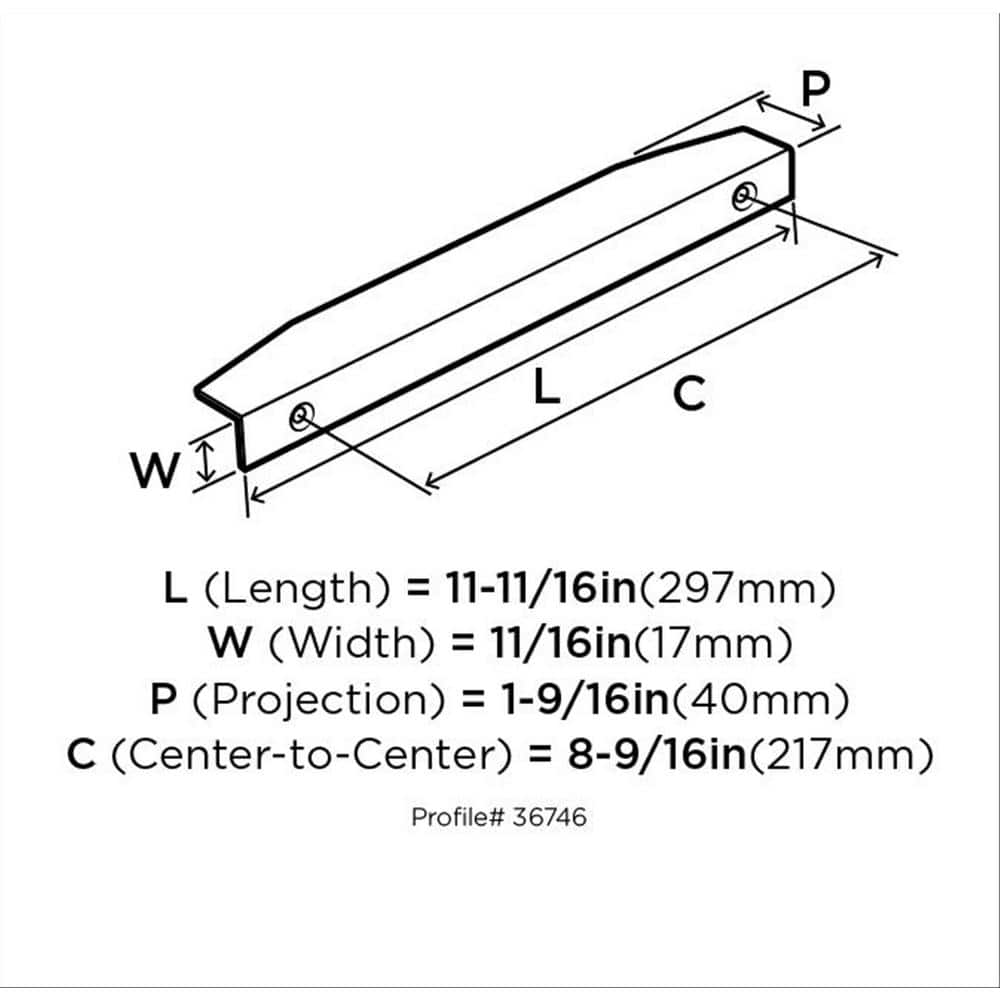 P

L

C

W

L (Length) = 11-11/16in(297mm)
W (Width) = 11/16in(17mm)
P (Projection) = 1-9/16in(40mm)
C (Center-to-Center) = 8-9/16in(217mm)

Profile# 36746