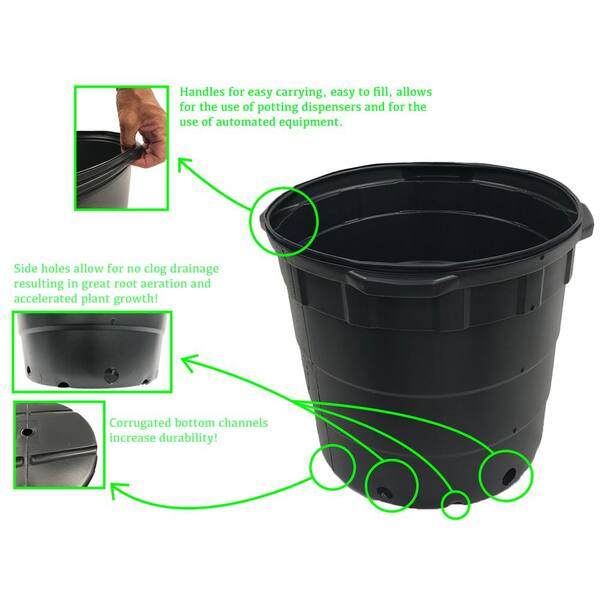 Handles for easy carrying, easy to fill, allows for the use of potting dispensers and for the use of automated equipment.

Side holes allow for no clog drainage resulting in great root aeration and accelerated plant growth!

Corrugated bottom channels increase durability!