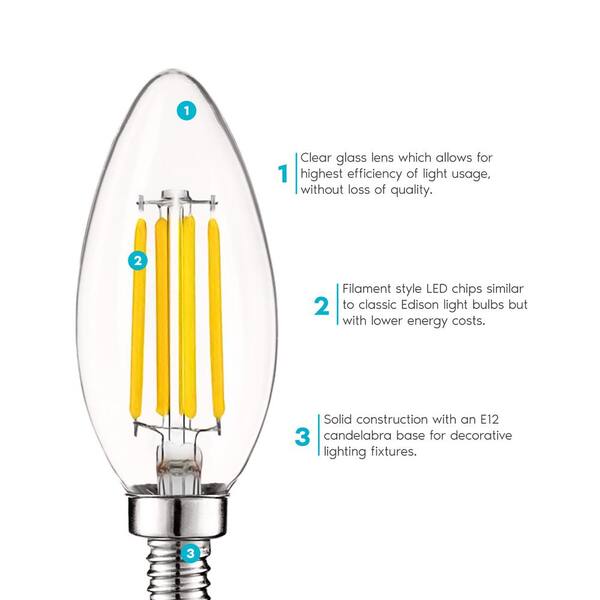 1

2

3

1 Clear glass lens which allows for highest efficiency of light usage, without loss of quality.

2 Filament style LED chips similar to classic Edison light bulbs but with lower energy costs.

3 Solid construction with an E12 candelabra base for decorative lighting fixtures.