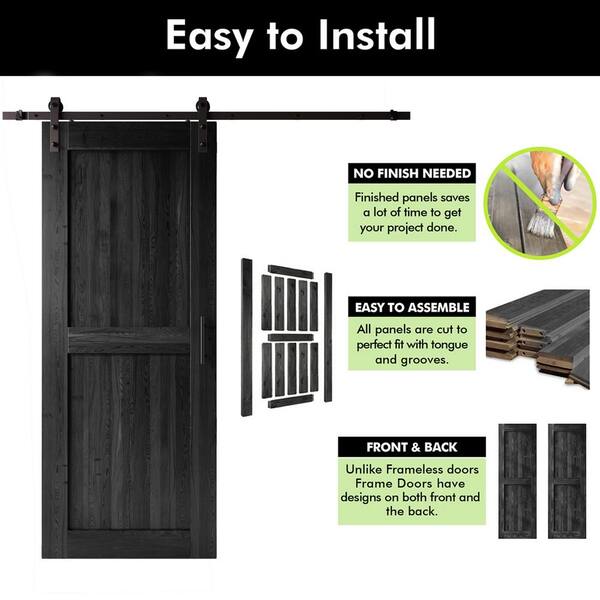 Easy to Install

NO FINISH NEEDED

Finished panels saves a lot of time to get your project done.

EASY TO ASSEMBLE

All panels are cut to perfect fit with tongue and grooves.

FRONT & BACK

Unlike Frameless doors Frame Doors have designs on both front and the back.