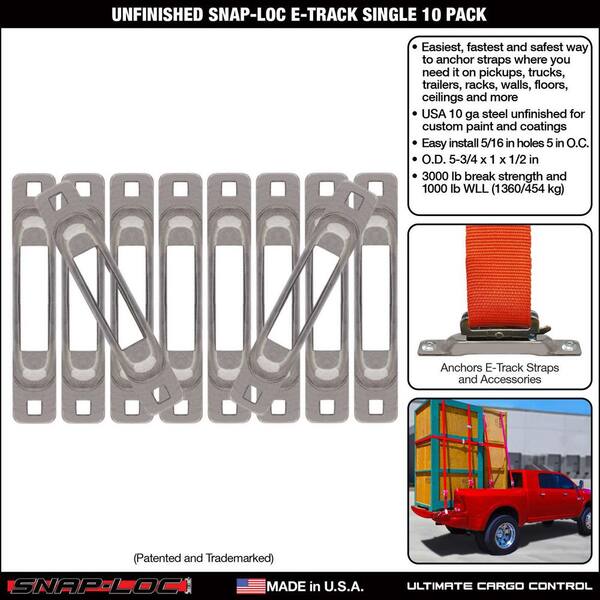 UNFINISHED SNAP-LOC E-TRACK SINGLE 10 PACK

• Easiest, fastest and safest way to anchor straps where you need it on pickups, trucks, trailers, racks, walls, floors, ceilings and more
• USA 10 ga steel unfinished for custom paint and coatings
• Easy install 5/16 in holes 5 in O.C.
• O.D. 5-3/4 x 1 x 1/2 in
• 3000 lb break strength and 1000 lb WLL (1360/454 kg)

Anchors E-Track Straps and Accessories

(Patented and Trademarked)

SNAP-LOC

MADE in U.S.A.

ULTIMATE CARGO CONTROL