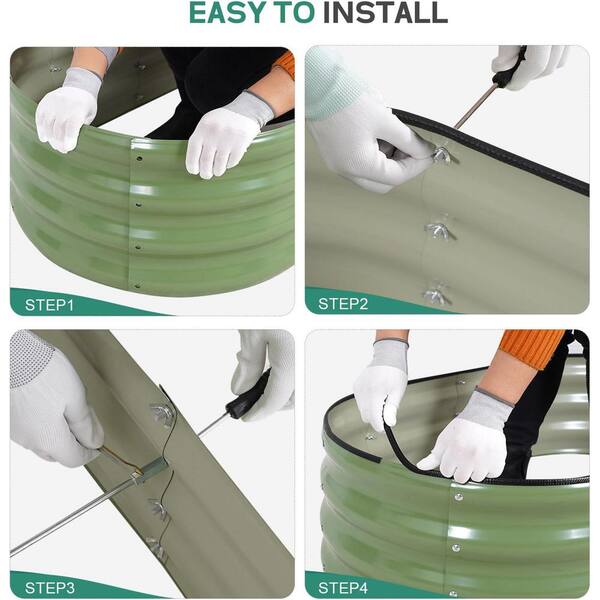 EASY TO INSTALL

STEP1

STEP2

STEP3

STEP4