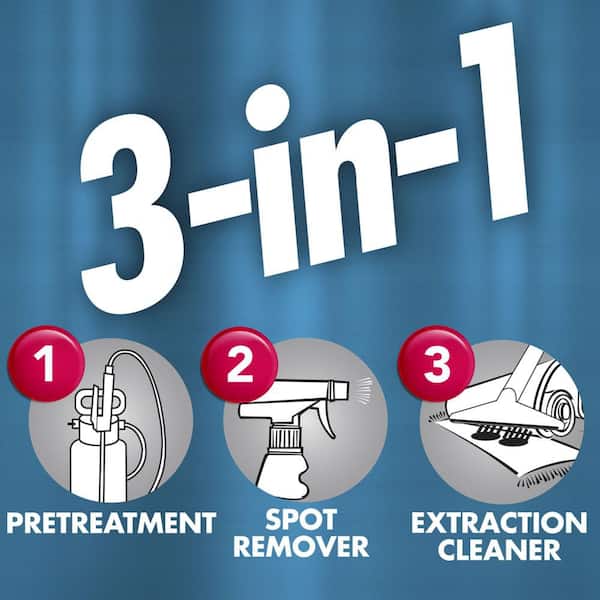 3-in-1

1

PRETREATMENT

2

SPOT REMOVER

3

EXTRACTION CLEANER