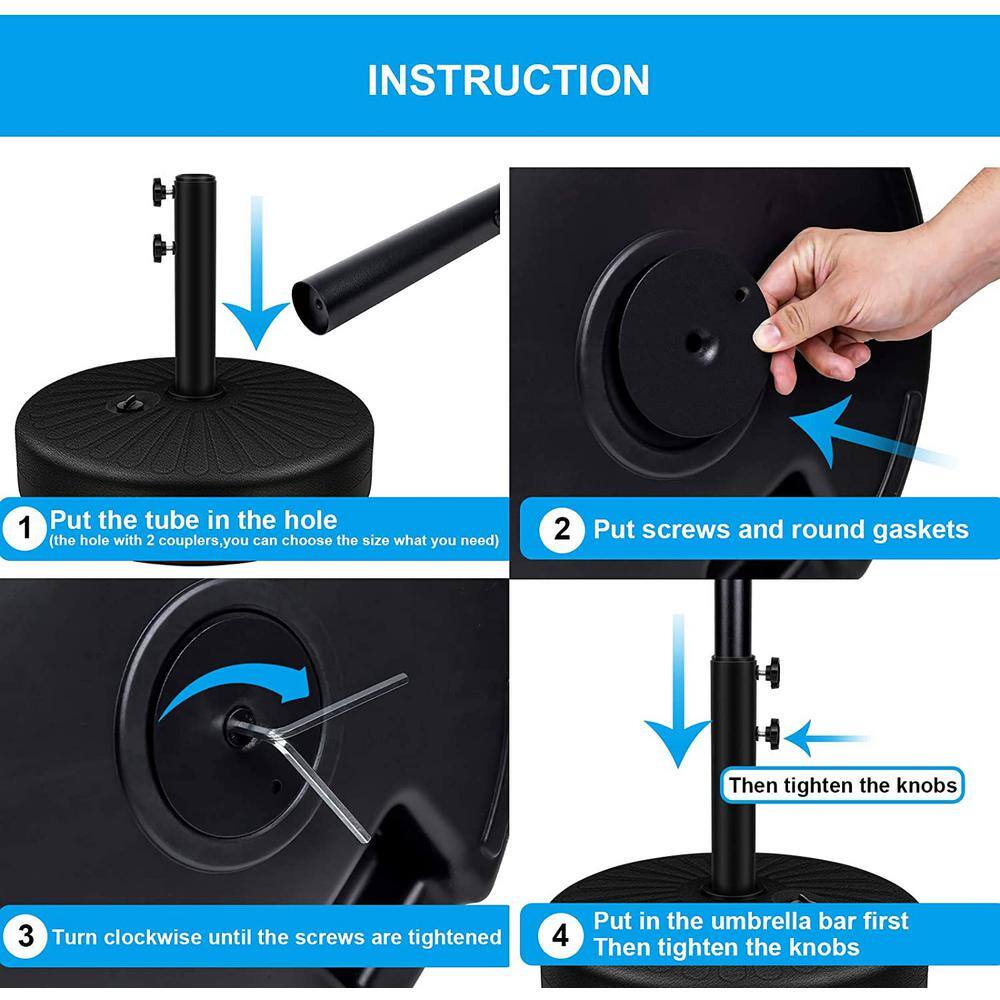 INSTRUCTION

1 Put the tube in the hole
(the hole with 2 couplers,you can choose the size what you need)

2 Put screws and round gaskets

3 Turn clockwise until the screws are tightened

Then tighten the knobs

4 Put in the umbrella bar first
Then tighten the knobs