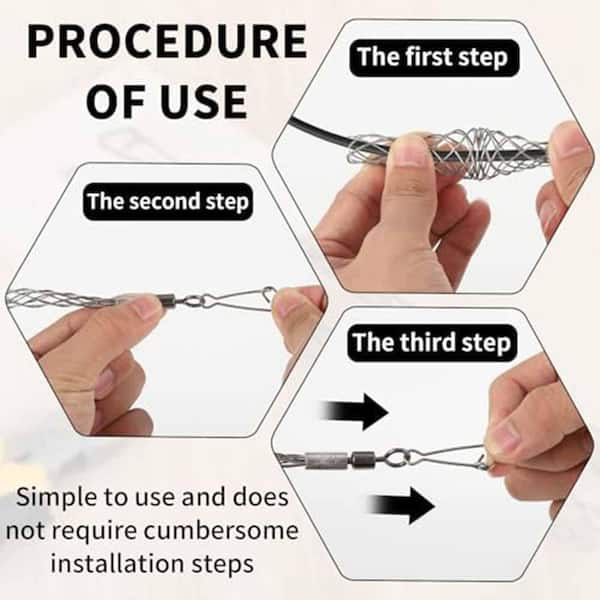 PROCEDURE OF USE

The first step

The second step

The third step

Simple to use and does not require cumbersome installation steps