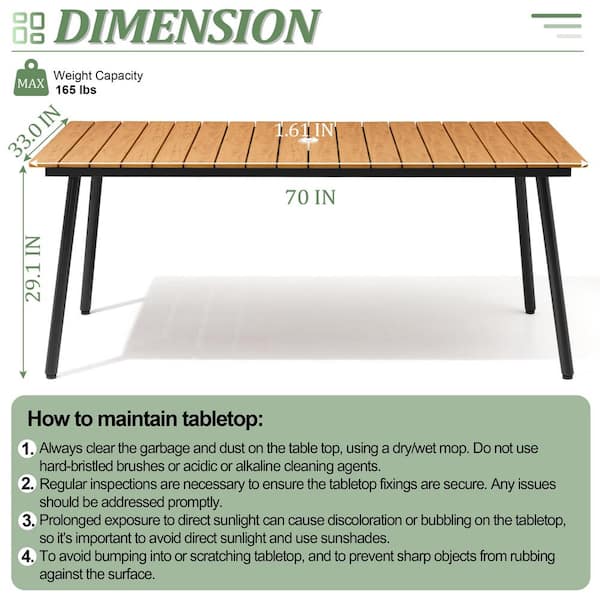 DIMENSION

MAX
Weight Capacity
165 lbs

33.0 IN
1.61 IN
70 IN
29.1 IN

How to maintain tabletop:

1. Always clear the garbage and dust on the table top, using a dry/wet mop. Do not use hard-bristled brushes or acidic or alkaline cleaning agents.

2. Regular inspections are necessary to ensure the tabletop fixings are secure. Any issues should be addressed promptly.

3. Prolonged exposure to direct sunlight can cause discoloration or bubbling on the tabletop, so it's important to avoid direct sunlight and use sunshades.

4. To avoid bumping into or scratching tabletop, and to prevent sharp objects from rubbing against the surface.