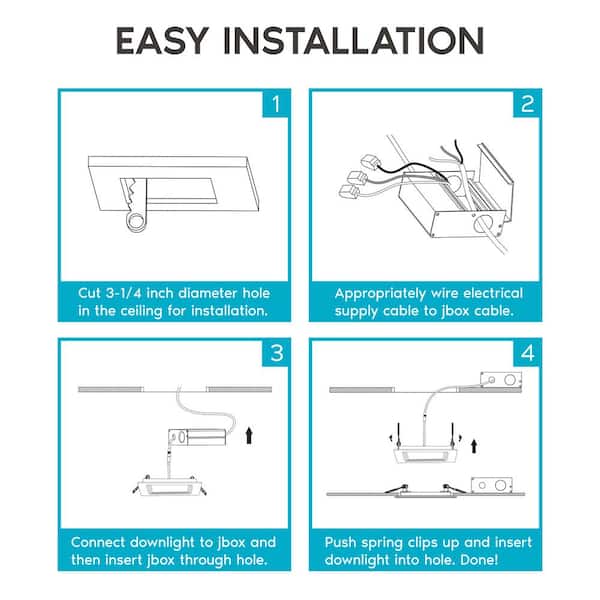 EASY INSTALLATION

1

Cut 3-1/4 inch diameter hole in the ceiling for installation.

2

Appropriately wire electrical supply cable to jbox cable.

3

Connect downlight to jbox and then insert jbox through hole.

4

Push spring clips up and insert downlight into hole. Done!