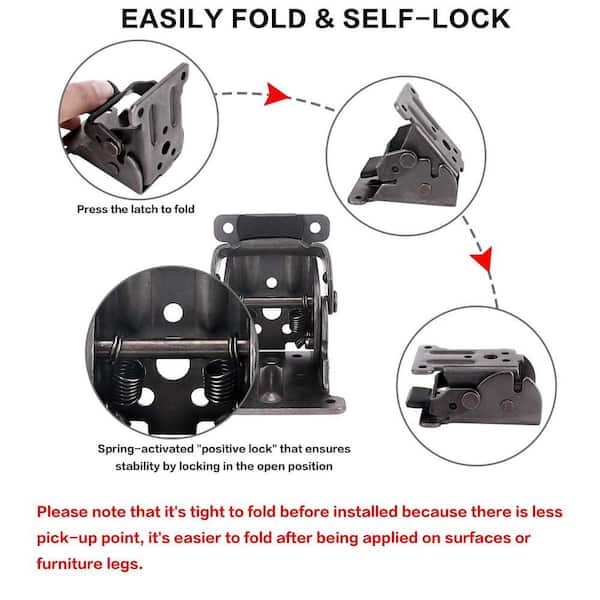 EASILY FOLD & SELF-LOCK

Press the latch to fold

Spring-activated "positive lock" that ensures stability by locking in the open position

Please note that it's tight to fold before installed because there is less pick-up point, it's easier to fold after being applied on surfaces or furniture legs.